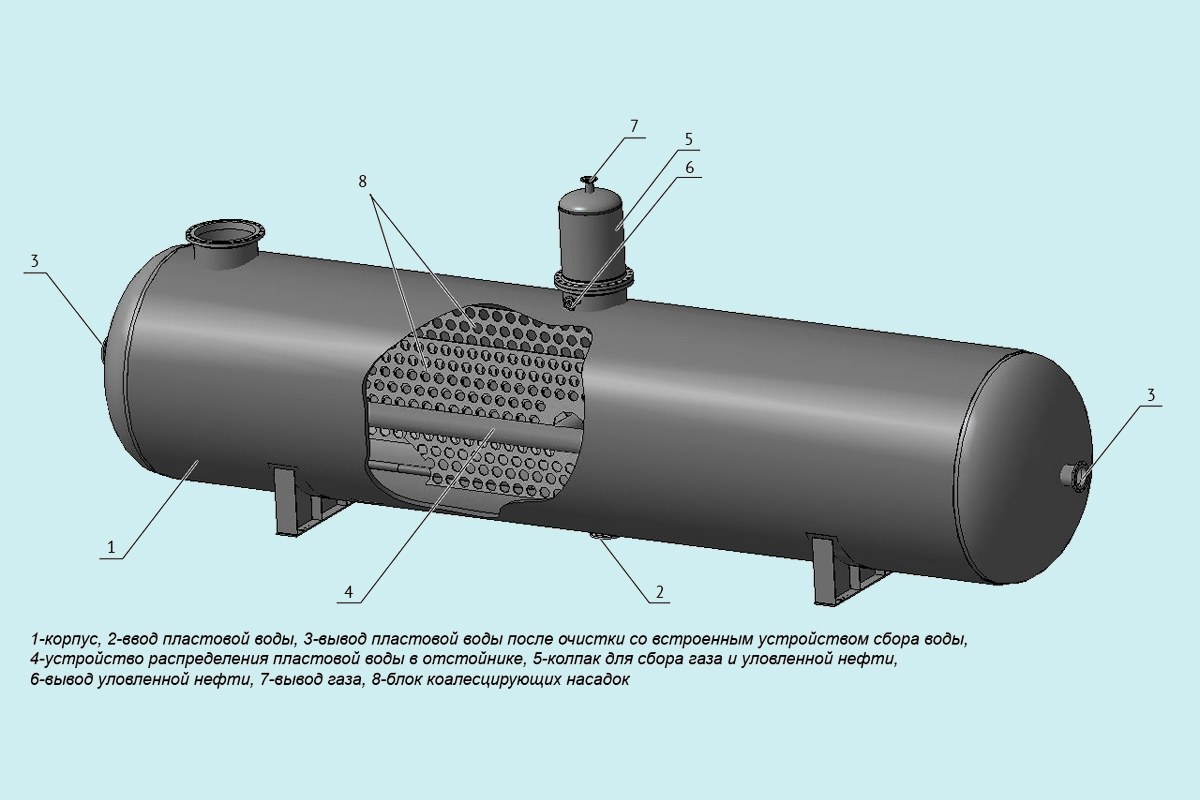 7
5
6
8
3
3
1
4
2

1-корпус, 2-ввод пластовой воды, 3-вывод пластовой воды после очистки со встроенным устройством сбора воды, 4-устройство распределения пластовой воды в отстойнике, 5-колпак для сбора газа и уловленной нефти, 6-вывод уловленной нефти, 7-вывод газа, 8-блок коалесцирующих насадок